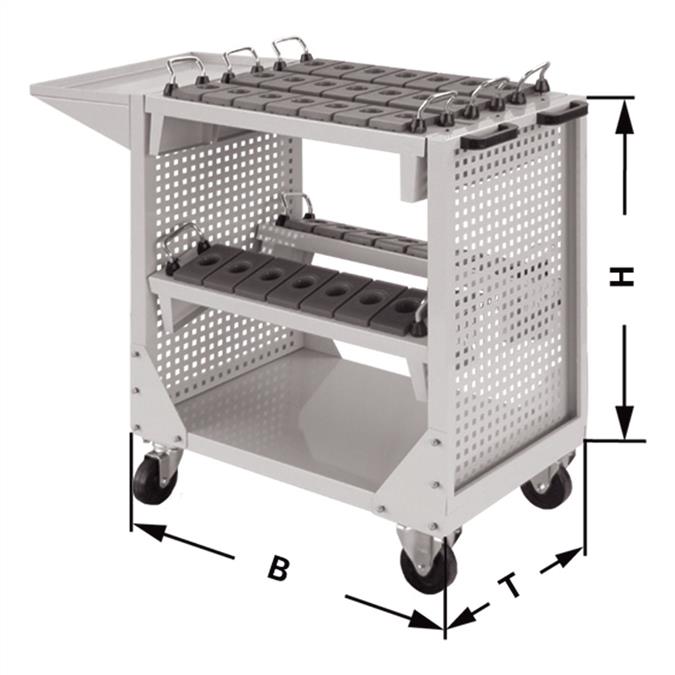 H
B
T